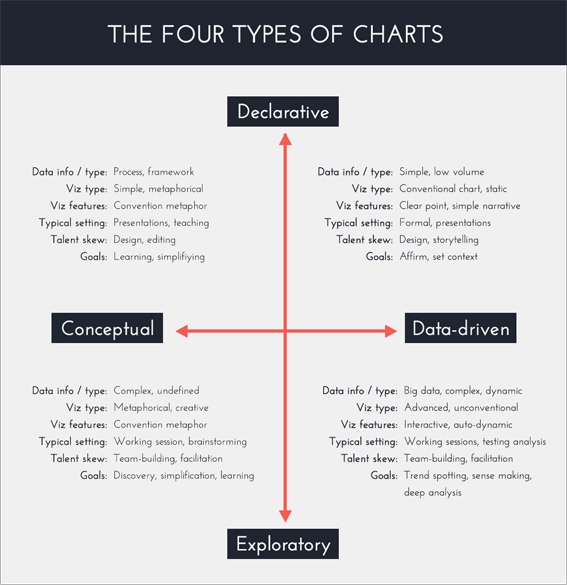 THE FOUR TYPES OF CHARTS

Declarative

Data info / type: Process, framework
Viz type: Simple, metaphorical
Viz features: Convention metaphor
Typical setting: Presentations, teaching
Talent skew: Design, editing
Goals: Learning, simplifiying

Data info / type: Simple, low volume
Viz type: Conventional chart, static
Viz features: Clear point, simple narrative
Typical setting: Formal, presentations
Talent skew: Design, storytelling
Goals: Affirm, set context

Conceptual

Data-driven

Data info / type: Complex, undefined
Viz type: Metaphorical, creative
Viz features: Convention metaphor
Typical setting: Working session, brainstorming
Talent skew: Team-building, facilitation
Goals: Discovery, simplification, learning

Data info / type: Big data, complex, dynamic
Viz type: Advanced, unconventional
Viz features: Interactive, auto-dynamic
Typical setting: Working sessions, testing analysis
Talent skew: Team-building, facilitation
Goals: Trend spotting, sense making, deep analysis

Exploratory