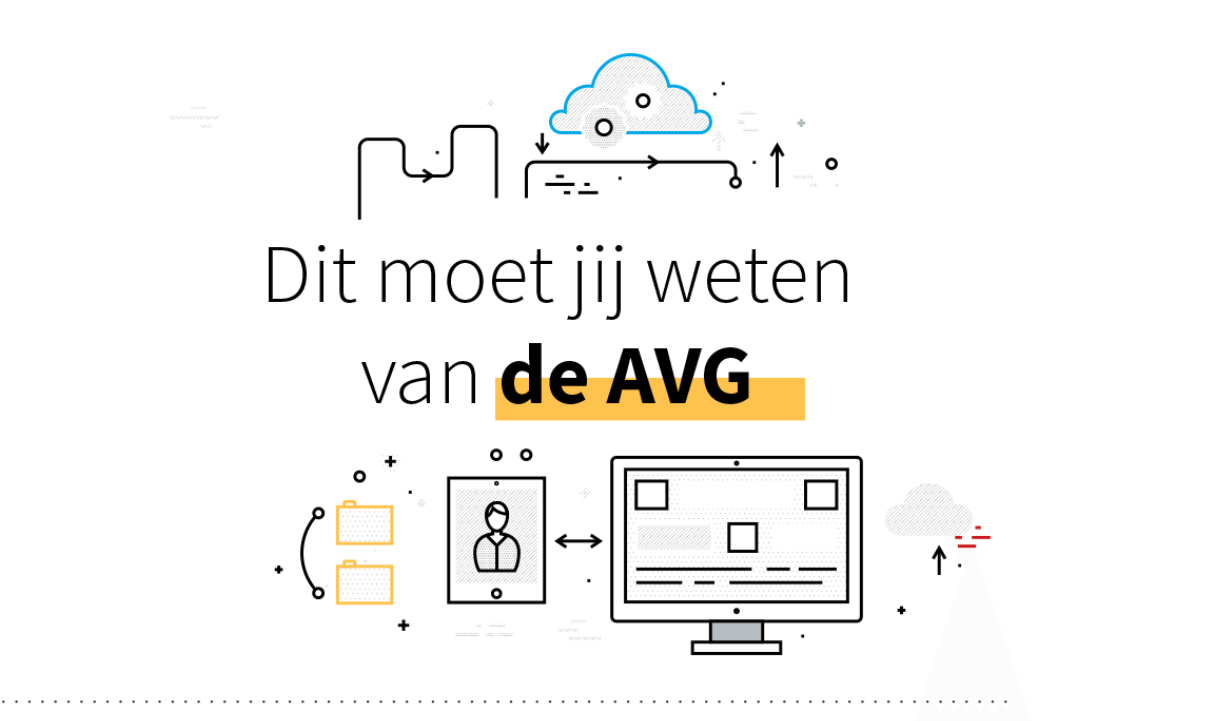 Dit moet jij weten van de AVG